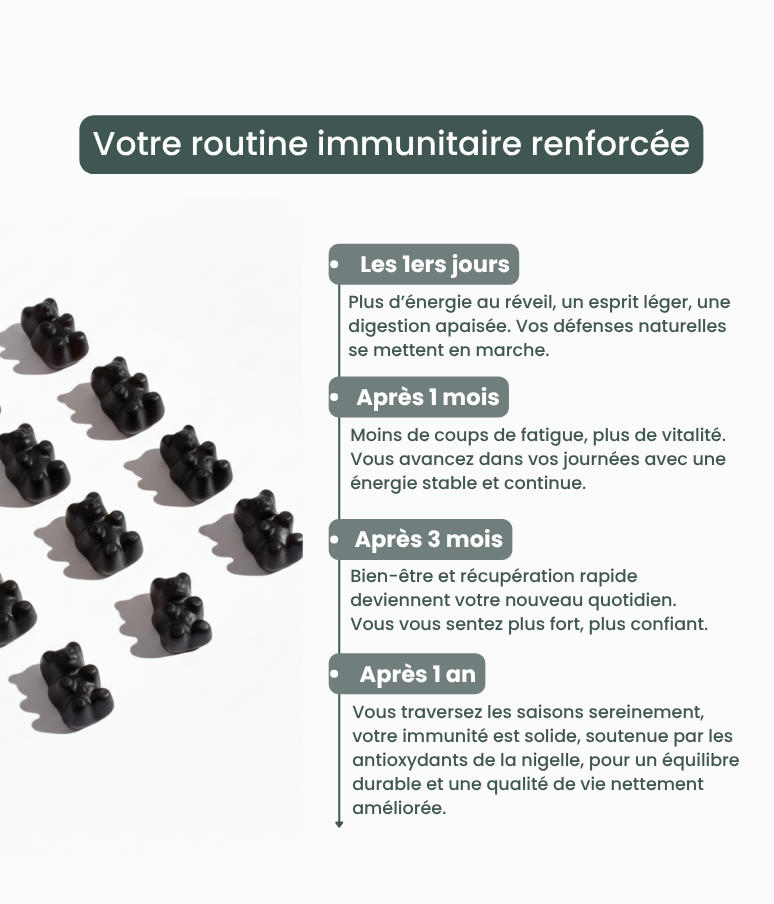 Votre routine immunitaire renforcée

Les 1ers jours

Plus d'énergie au réveil, un esprit léger, une digestion apaisée. Vos défenses naturelles se mettent en marche.

Après 1 mois

Moins de coups de fatigue, plus de vitalité. Vous avancez dans vos journées avec une énergie stable et continue.

Après 3 mois

Bien-être et récupération rapide deviennent votre nouveau quotidien. Vous vous sentez plus fort, plus confiant.

Après 1 an

Vous traversez les saisons sereinement, votre immunité est solide, soutenue par les antioxydants de la nigelle, pour un équilibre durable et une qualité de vie nettement améliorée.